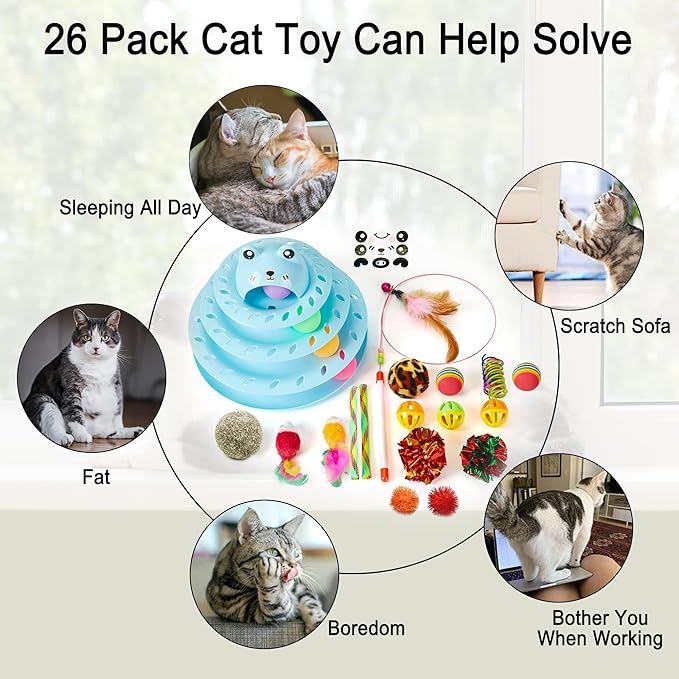 26 Pack Cat Toy Can Help Solve

Sleeping All Day

Scratch Sofa

Fat

Boredom

Bother You When Working