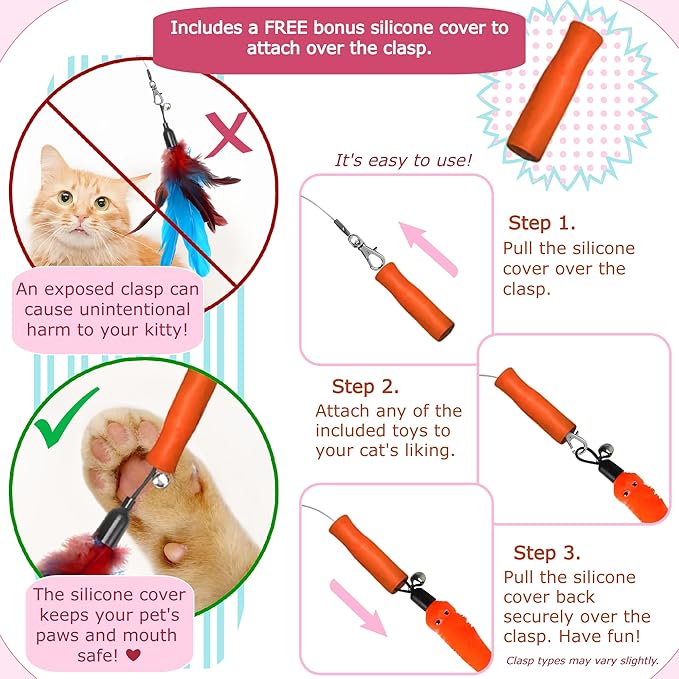 Includes a FREE bonus silicone cover to attach over the clasp.

An exposed clasp can cause unintentional harm to your kitty!

The silicone cover keeps your pet's paws and mouth safe! ♥

It's easy to use!

Step 1.
Pull the silicone cover over the clasp.

Step 2.
Attach any of the included toys to your cat's liking.

Step 3.
Pull the silicone cover back securely over the clasp. Have fun!

Clasp types may vary slightly.