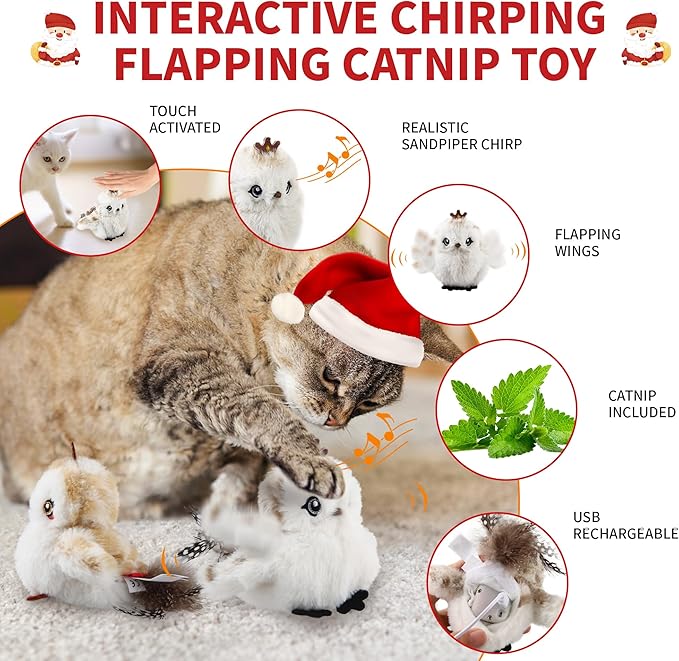 INTERACTIVE CHIRPING FLAPPING CATNIP TOY

TOUCH ACTIVATED

REALISTIC SANDPIPER CHIRP

FLAPPING WINGS

CATNIP INCLUDED

USB RECHARGEABLE