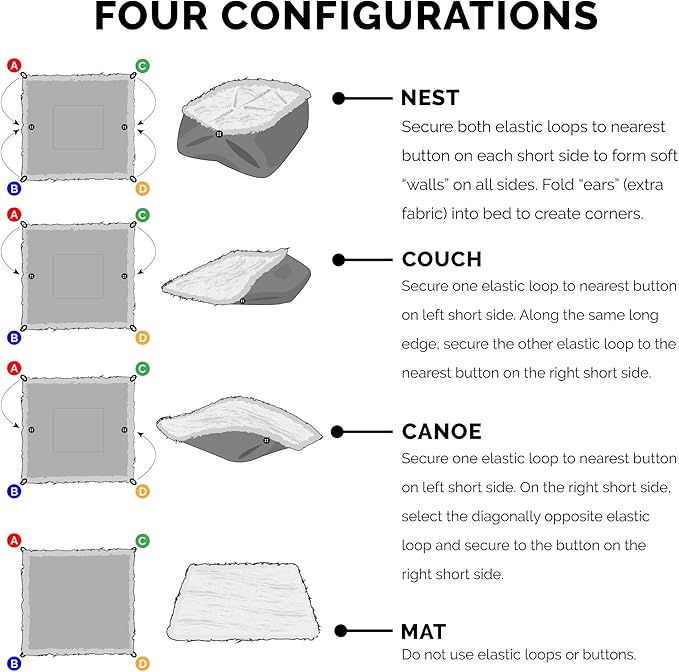 FOUR CONFIGURATIONS

A C B D

NEST
Secure both elastic loops to nearest button on each short side to form soft "walls" on all sides. Fold "ears" (extra fabric) into bed to create corners.

A C B D

COUCH
Secure one elastic loop to nearest button on left short side. Along the same long edge, secure the other elastic loop to the nearest button on the right short side.

A C B D

CANOE
Secure one elastic loop to nearest button on left short side. On the right short side, select the diagonally opposite elastic loop and secure to the button on the right short side.

A C B D

MAT
Do not use elastic loops or buttons.