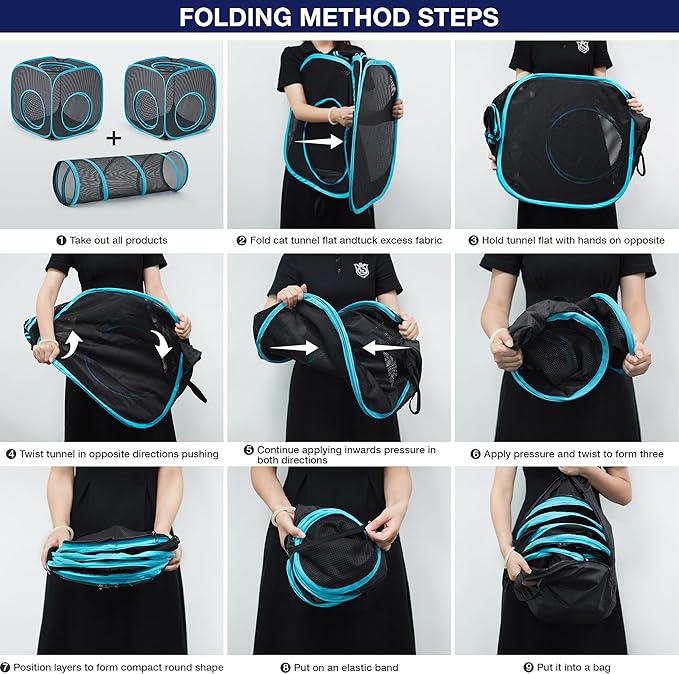 FOLDING METHOD STEPS

+

❶ Take out all products

❷ Fold cat tunnel flat andtuck excess fabric

❸ Hold tunnel flat with hands on opposite

❹ Twist tunnel in opposite directions pushing

❺ Continue applying inwards pressure in both directions

❻ Apply pressure and twist to form three

❼ Position layers to form compact round shape

❽ Put on an elastic band

❾ Put it into a bag