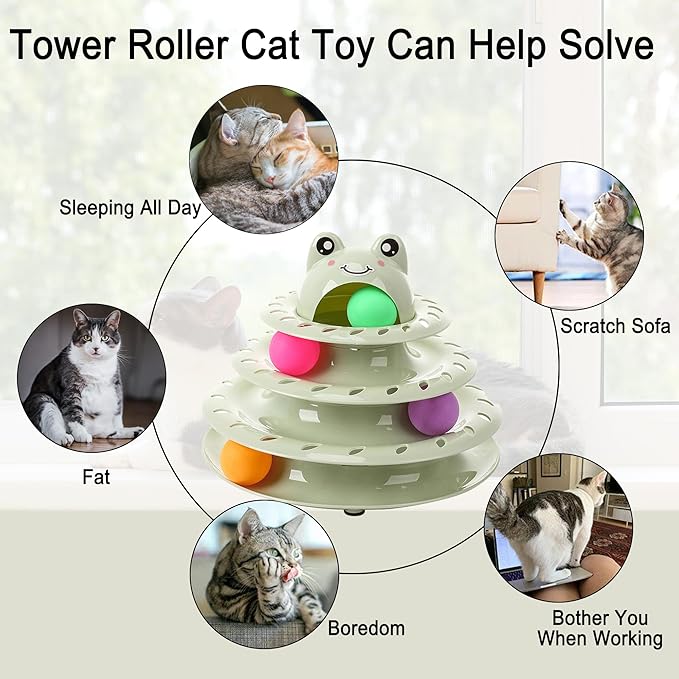 Tower Roller Cat Toy Can Help Solve

Sleeping All Day

Scratch Sofa

Fat

Boredom

Bother You When Working