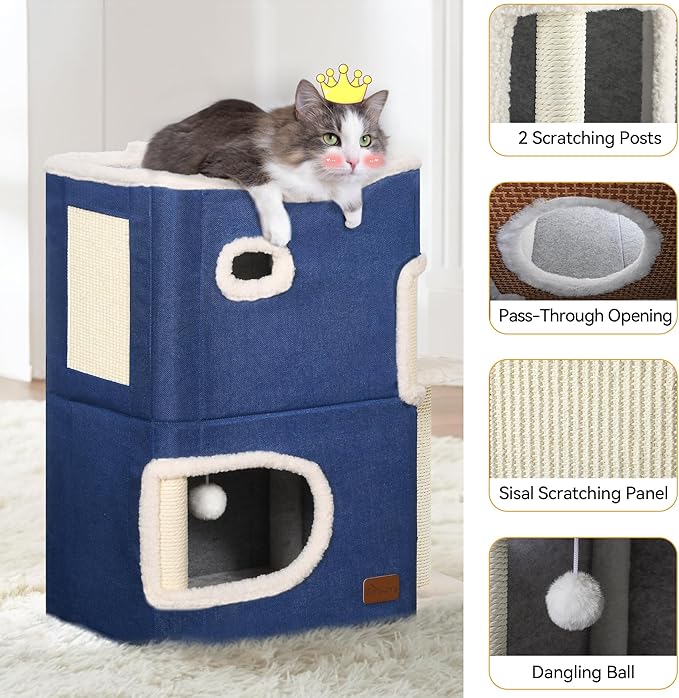 2 Scratching Posts

Pass-Through Opening

Sisal Scratching Panel

Dangling Ball