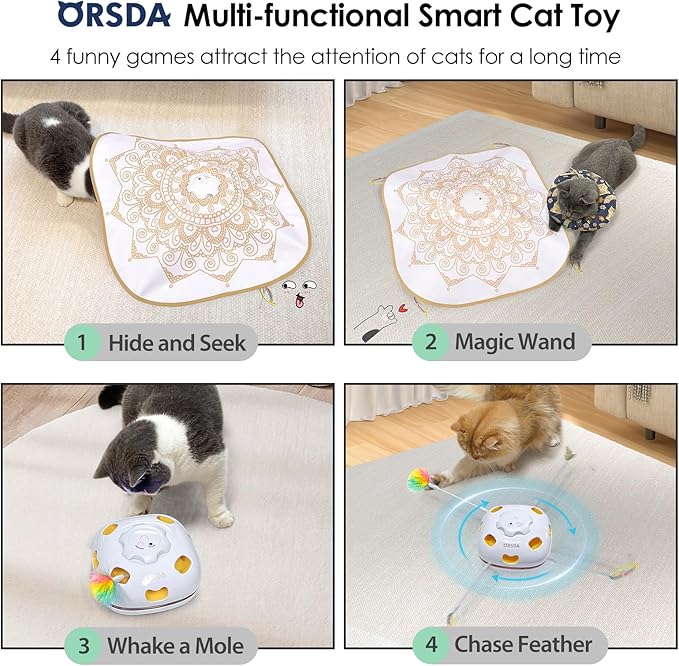 ORSDA Multi-functional Smart Cat Toy

4 funny games attract the attention of cats for a long time

1 Hide and Seek

2 Magic Wand

3 Whake a Mole

ORSDA

4 Chase Feather