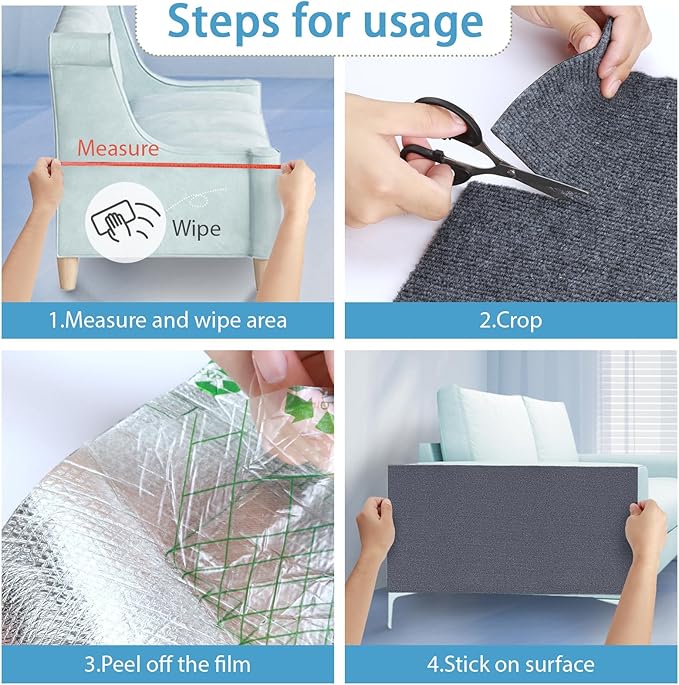 Steps for usage

Measure

Wipe

1.Measure and wipe area

2.Crop

3.Peel off the film

4.Stick on surface