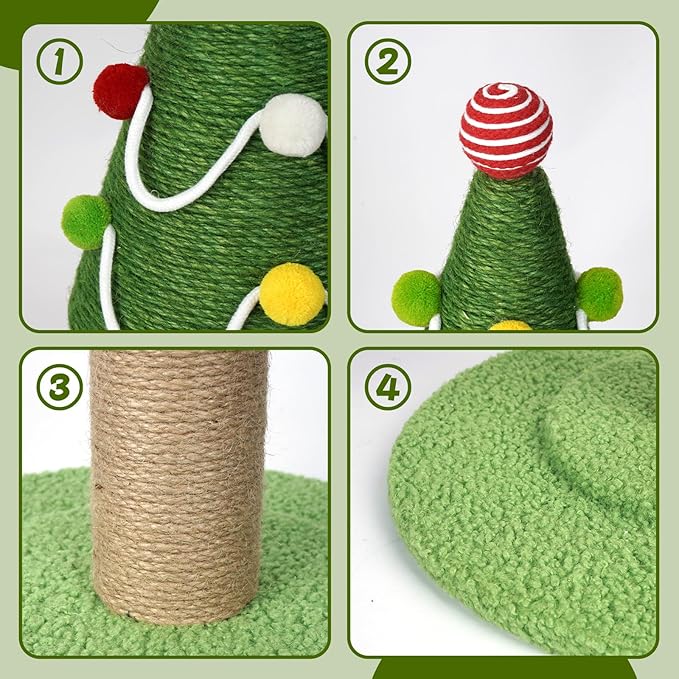 1

2

3

4