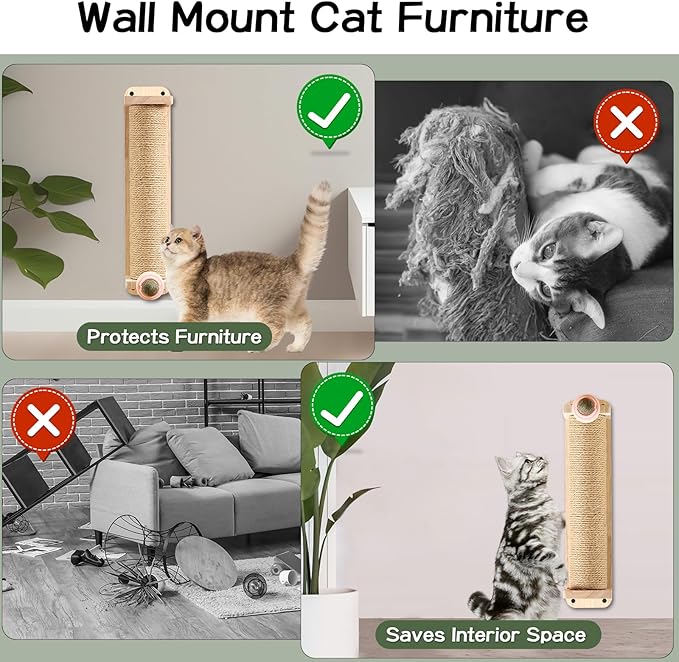 Wall Mount Cat Furniture

Protects Furniture

Saves Interior Space