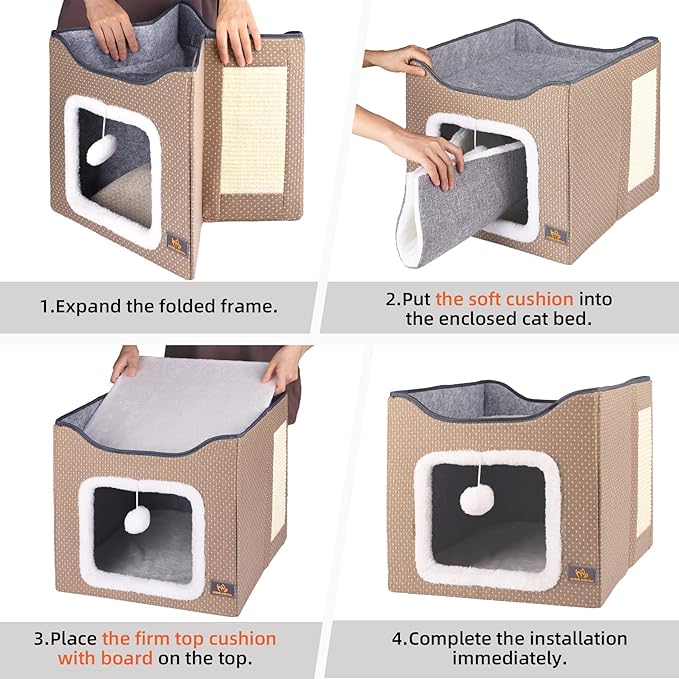 1.Expand the folded frame.

2.Put the soft cushion into the enclosed cat bed.

3.Place the firm top cushion with board on the top.

4.Complete the installation immediately.