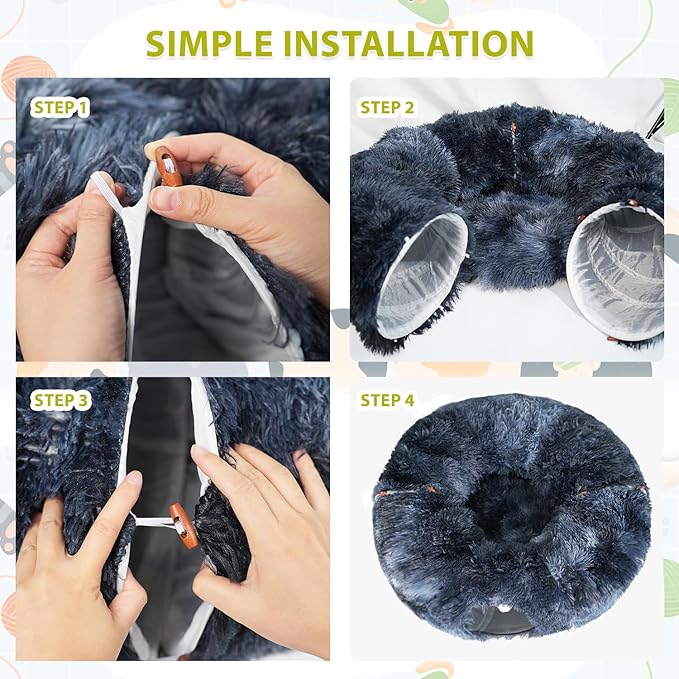 SIMPLE INSTALLATION

STEP 1

STEP 2

STEP 3

STEP 4