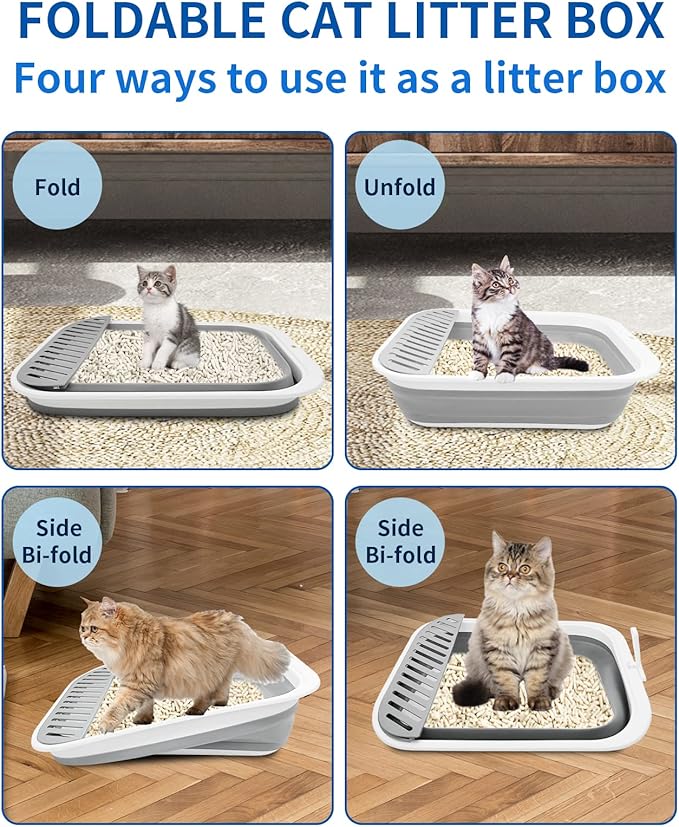 FOLDABLE CAT LITTER BOX
Four ways to use it as a litter box

Fold

Unfold

Side Bi-fold

Side Bi-fold