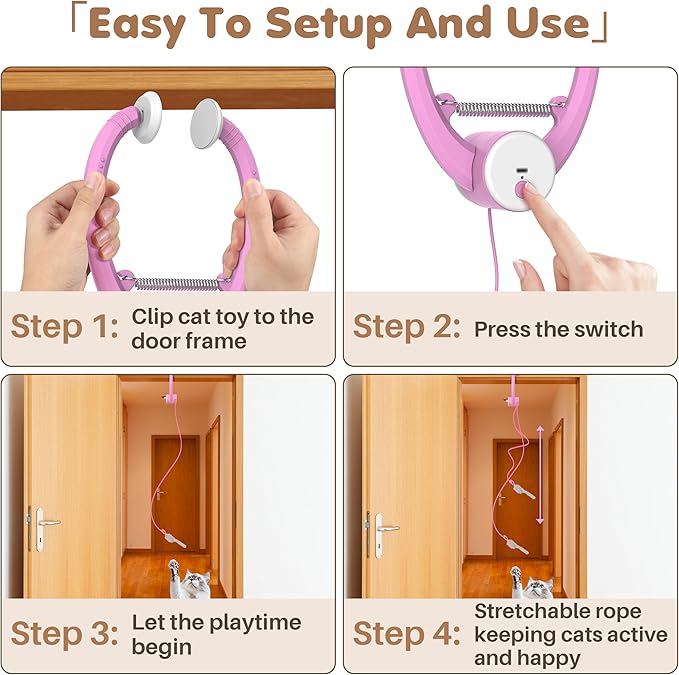 「Easy To Setup And Use」

Step 1: Clip cat toy to the door frame

Step 2: Press the switch

Step 3: Let the playtime begin

Step 4: Stretchable rope keeping cats active and happy