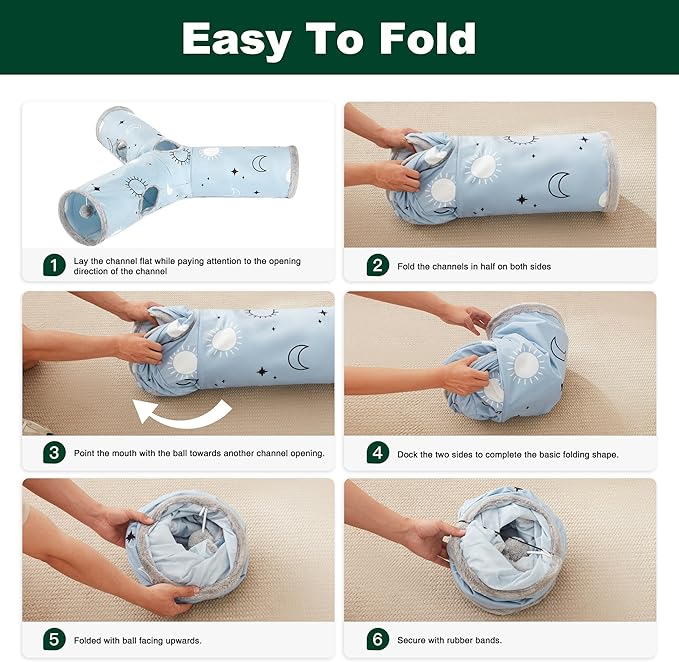 Easy To Fold

1 Lay the channel flat while paying attention to the opening direction of the channel

2 Fold the channels in half on both sides

3 Point the mouth with the ball towards another channel opening.

4 Dock the two sides to complete the basic folding shape.

5 Folded with ball facing upwards.

6 Secure with rubber bands.