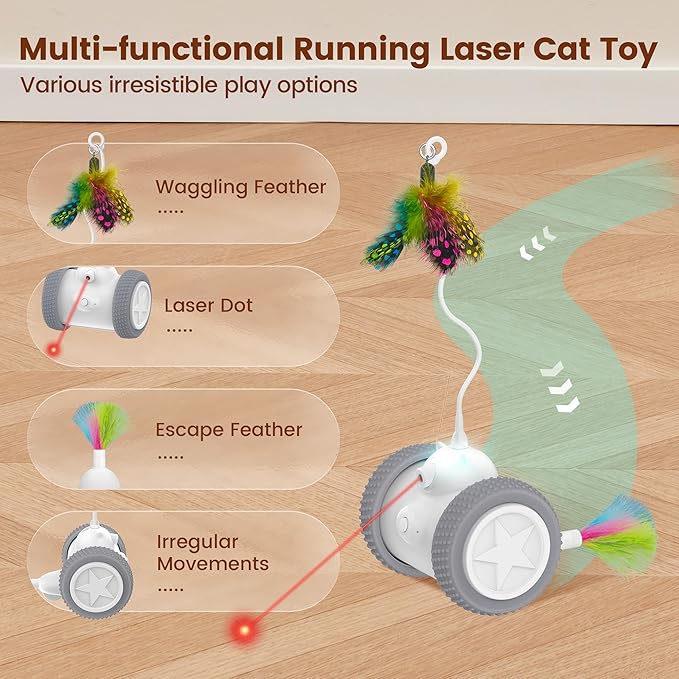 Multi-functional Running Laser Cat Toy
Various irresistible play options

Waggling Feather
.....

Laser Dot
.....

Escape Feather
.....

Irregular Movements
.....