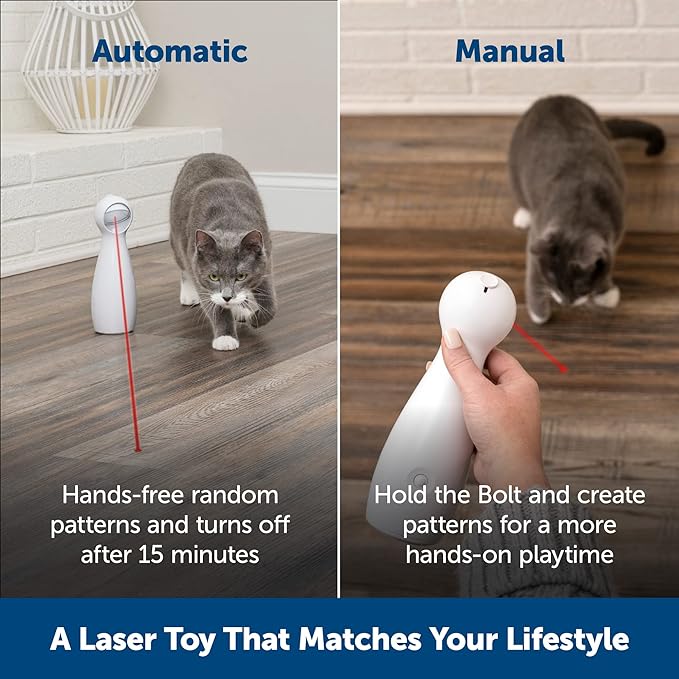 Automatic

Hands-free random patterns and turns off after 15 minutes

Manual

Hold the Bolt and create patterns for a more hands-on playtime

A Laser Toy That Matches Your Lifestyle