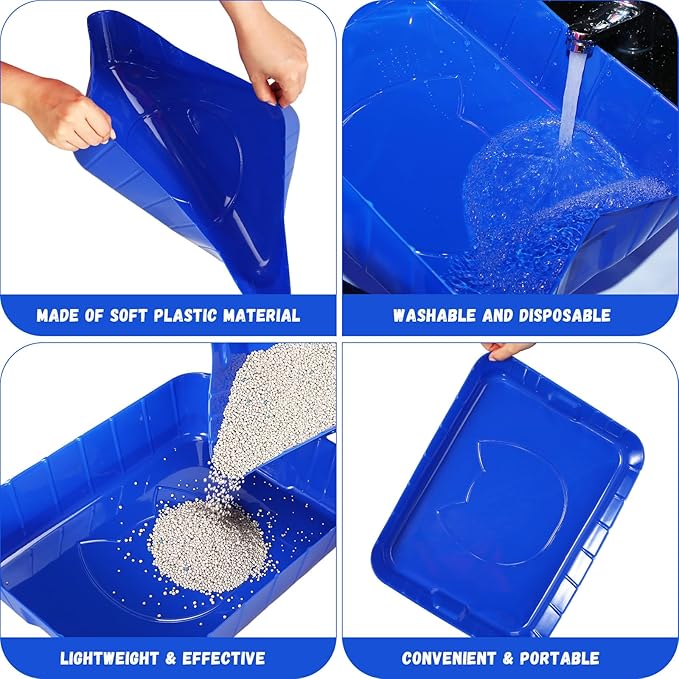 MADE OF SOFT PLASTIC MATERIAL

WASHABLE AND DISPOSABLE

LIGHTWEIGHT & EFFECTIVE

CONVENIENT & PORTABLE