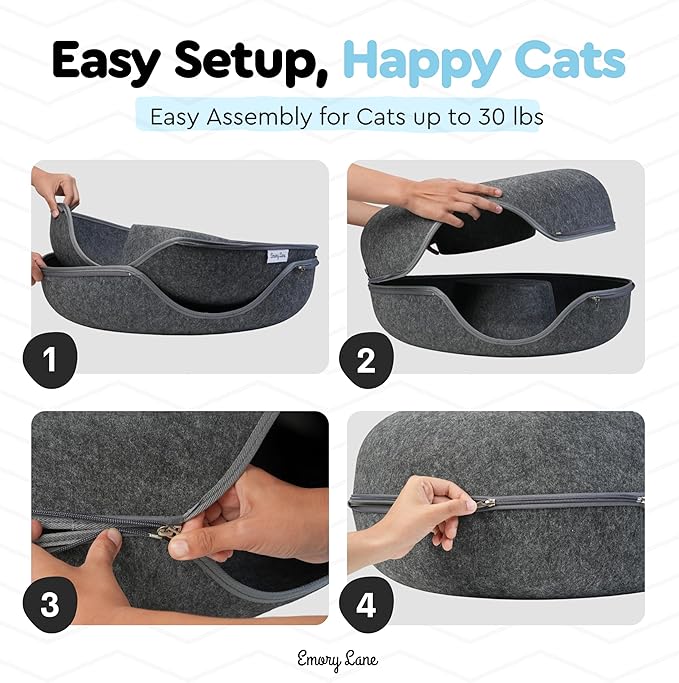 Easy Setup, Happy Cats

Easy Assembly for Cats up to 30 lbs

Emory Lane

1

2

3

4

Emory Lane