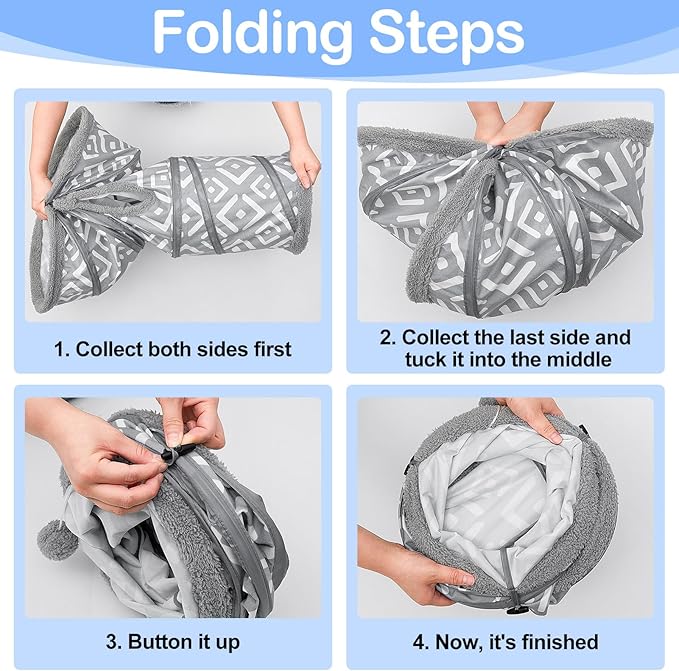 Folding Steps

1. Collect both sides first

2. Collect the last side and tuck it into the middle

3. Button it up

4. Now, it's finished