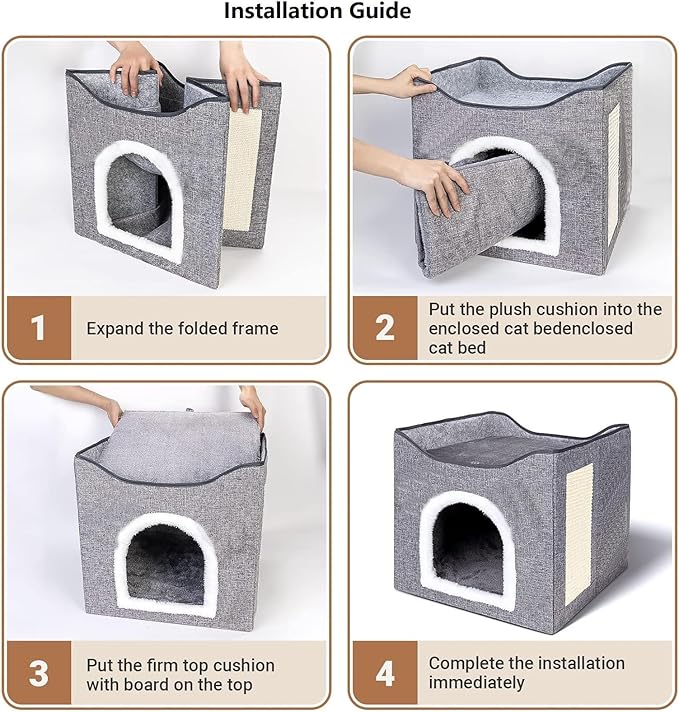 Installation Guide

1 Expand the folded frame

2 Put the plush cushion into the enclosed cat bedenclosed cat bed

3 Put the firm top cushion with board on the top

4 Complete the installation immediately