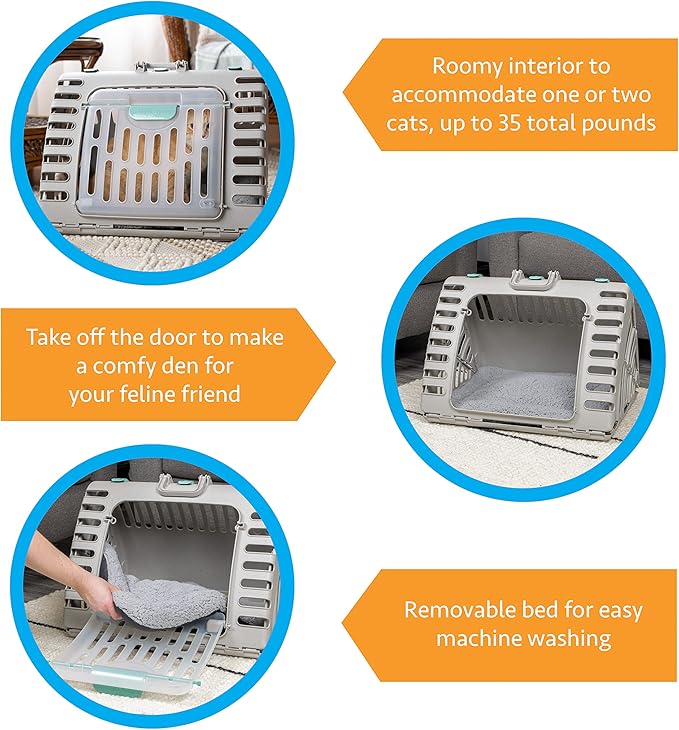 Roomy interior to accommodate one or two cats, up to 35 total pounds

Take off the door to make a comfy den for your feline friend

Removable bed for easy machine washing