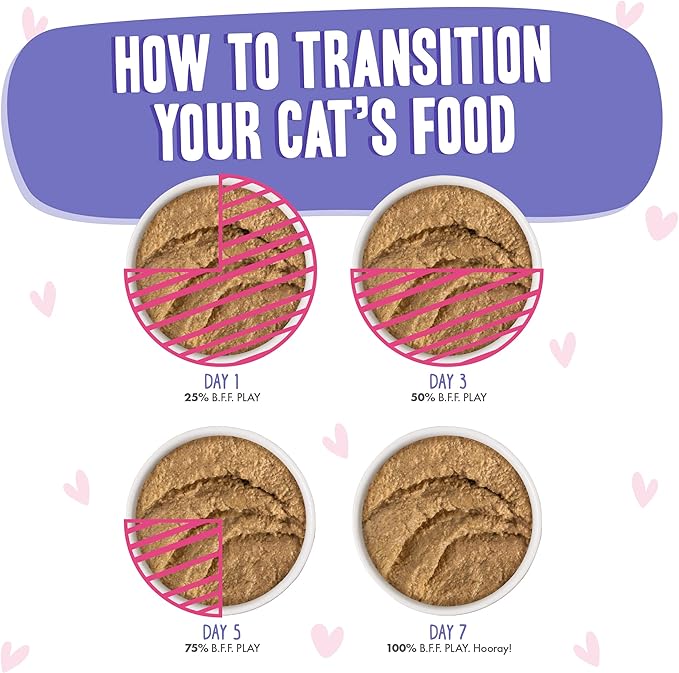 HOW TO TRANSITION YOUR CAT'S FOOD

DAY 1
25% B.F.F. PLAY

DAY 3
50% B.F.F. PLAY

DAY 5
75% B.F.F. PLAY

DAY 7
100% B.F.F. PLAY. Hooray!