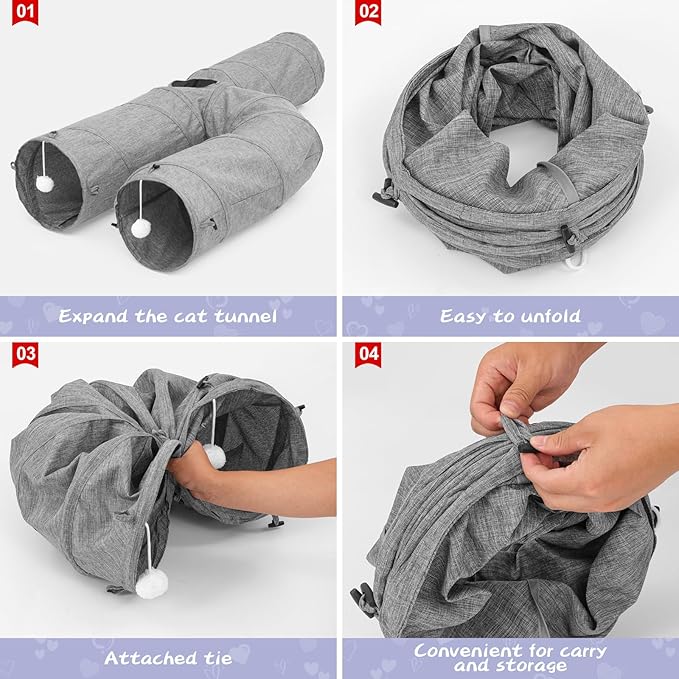 01

Expand the cat tunnel

02

Easy to unfold

03

Attached tie

04

Convenient for carry and storage