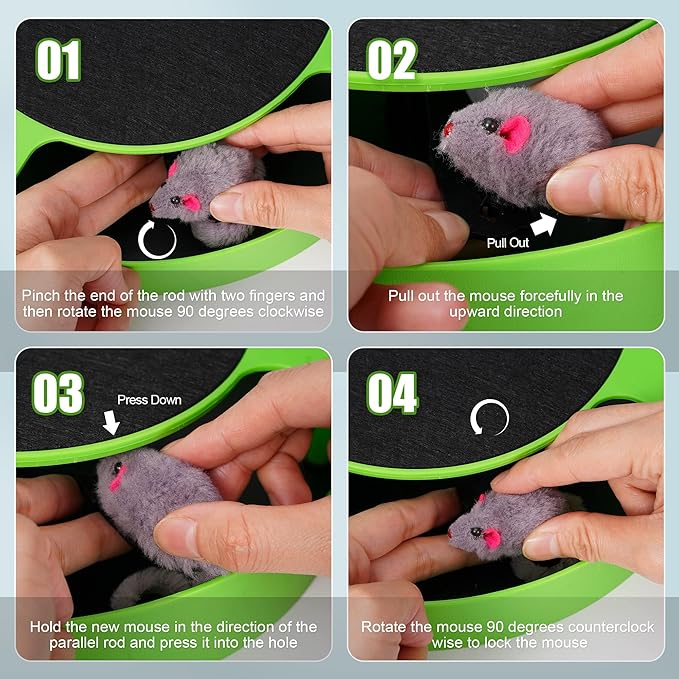 01

Pinch the end of the rod with two fingers and then rotate the mouse 90 degrees clockwise

02

Pull Out

Pull out the mouse forcefully in the upward direction

03

Press Down

Hold the new mouse in the direction of the parallel rod and press it into the hole

04

Rotate the mouse 90 degrees counterclock wise to lock the mouse