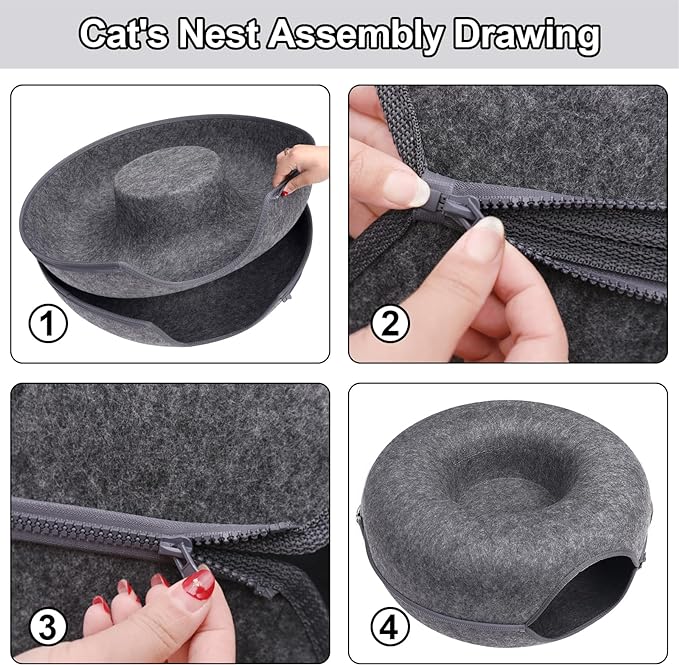 Cat's Nest Assembly Drawing

1

2

3

4