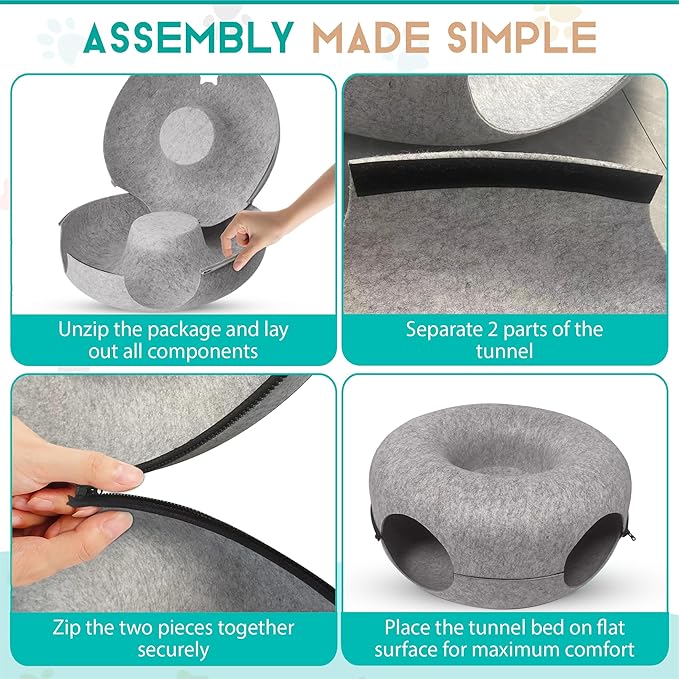 ASSEMBLY MADE SIMPLE

Unzip the package and lay out all components

Separate 2 parts of the tunnel

Zip the two pieces together securely

Place the tunnel bed on flat surface for maximum comfort