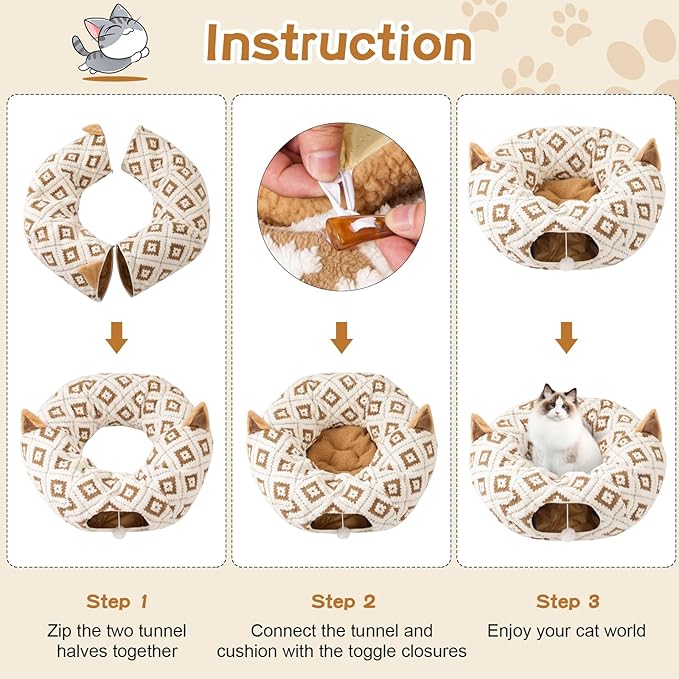 Instruction

Step 1
Zip the two tunnel halves together

Step 2
Connect the tunnel and cushion with the toggle closures

Step 3
Enjoy your cat world