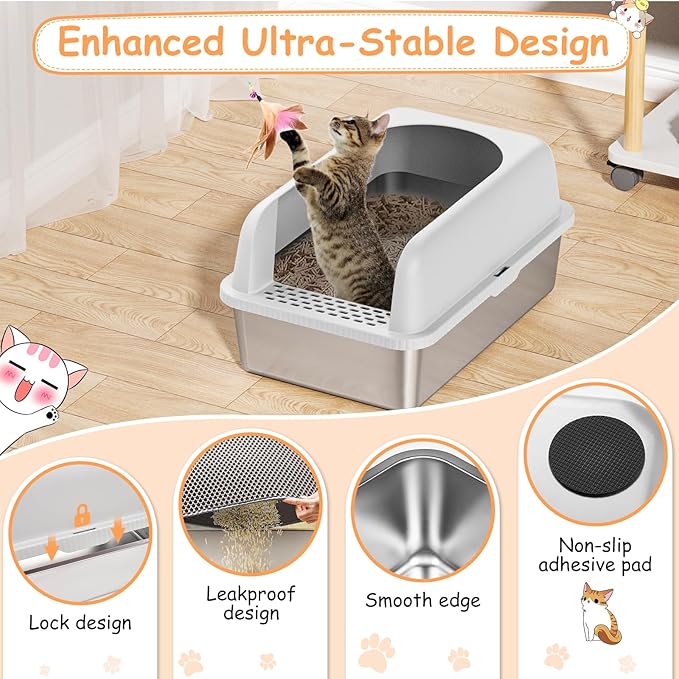 Enhanced Ultra-Stable Design

Lock design

Leakproof design

Smooth edge

Non-slip adhesive pad