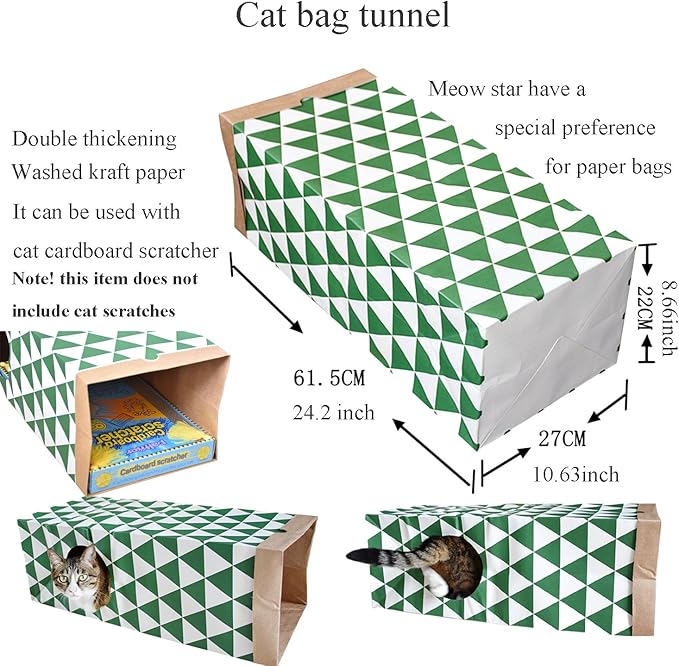 Cat bag tunnel

Double thickening
Washed kraft paper
It can be used with
cat cardboard scratcher
Note! this item does not include cat scratches

Meow star have a special preference for paper bags

8.66inch
22CM

61.5CM
24.2 inch

27CM
10.63inch

Cardboard scratcher
Cardboard scratcher