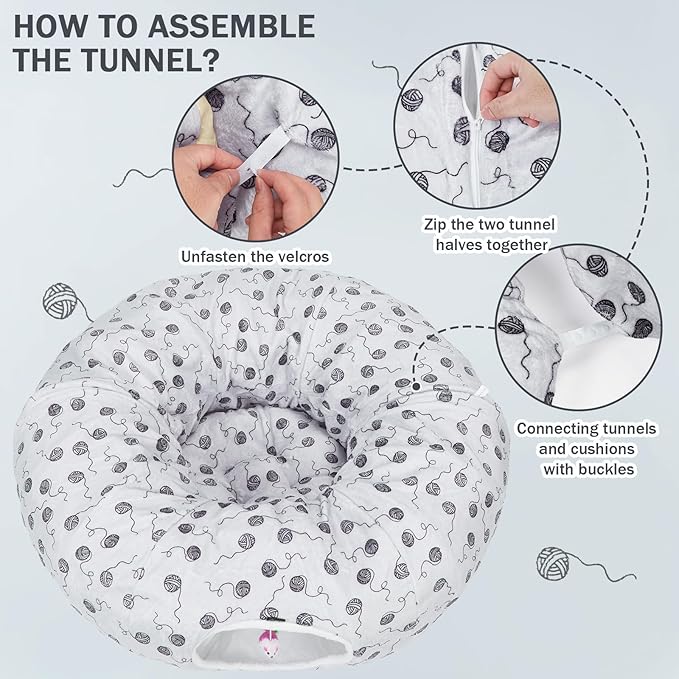 HOW TO ASSEMBLE THE TUNNEL?

Unfasten the velcros

Zip the two tunnel halves together

Connecting tunnels and cushions with buckles