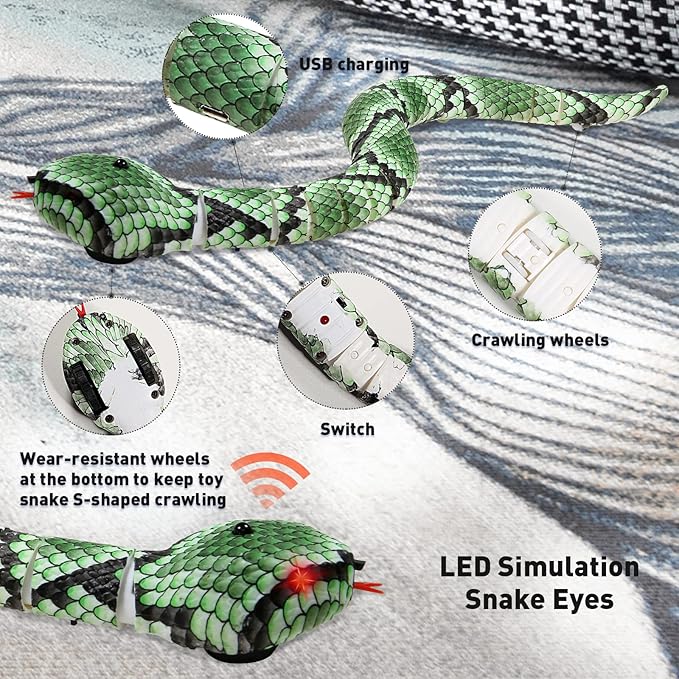 USB charging

Crawling wheels

Switch

Wear-resistant wheels at the bottom to keep toy snake S-shaped crawling

LED Simulation Snake Eyes