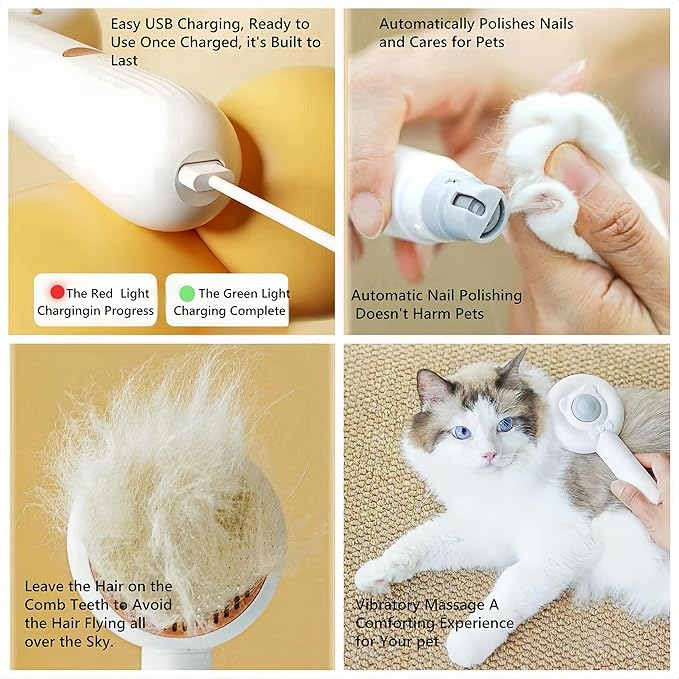 Easy USB Charging, Ready to Use Once Charged, it's Built to Last

The Red Light Chargingin Progress

The Green Light Charging Complete

Automatically Polishes Nails and Cares for Pets

Automatic Nail Polishing Doesn't Harm Pets

Leave the Hair on the Comb Teeth to Avoid the Hair Flying all over the Sky.

Vibratory Massage A Comforting Experience for Your pet