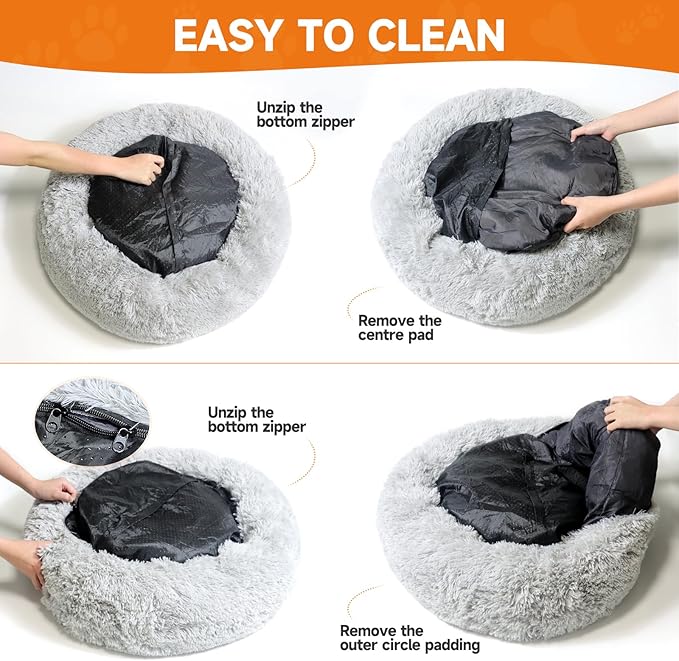 EASY TO CLEAN

Unzip the bottom zipper

Remove the centre pad

Unzip the bottom zipper

Remove the outer circle padding