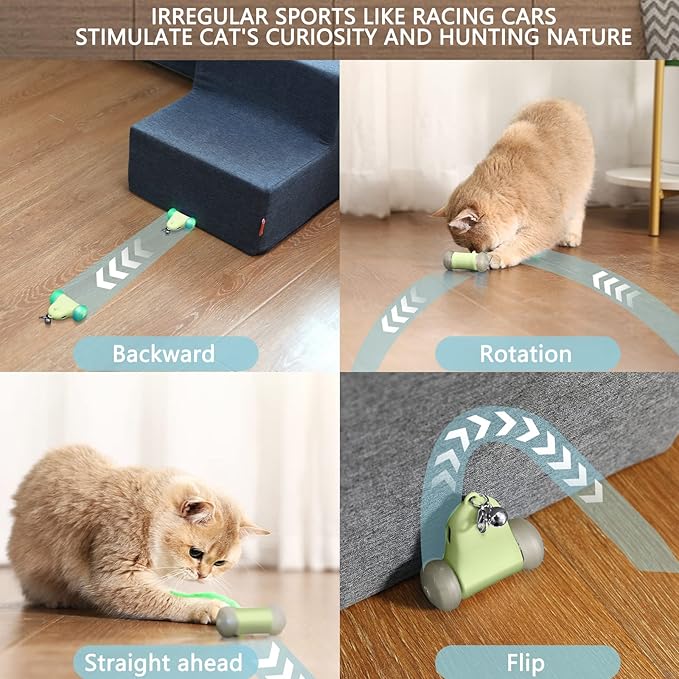 IRREGULAR SPORTS LIKE RACING CARS
STIMULATE CAT'S CURIOSITY AND HUNTING NATURE

Backward

Rotation

Straight ahead

Flip