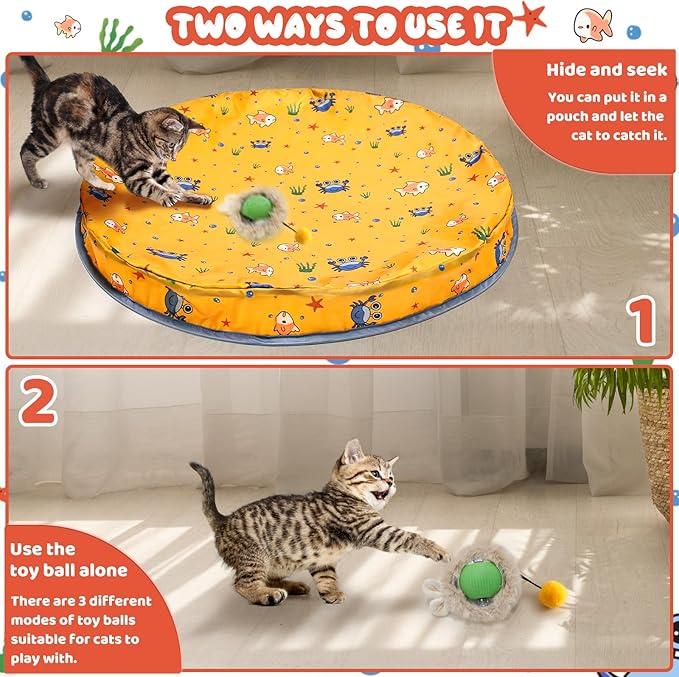 TWO WAYS TO USE IT

Hide and seek

You can put it in a pouch and let the cat to catch it.

1

2

Use the toy ball alone

There are 3 different modes of toy balls suitable for cats to play with.