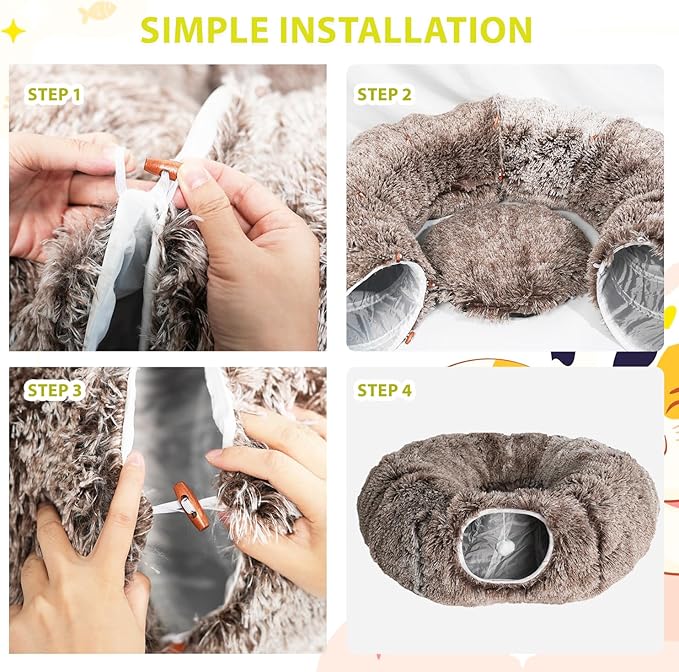 SIMPLE INSTALLATION

STEP 1

STEP 2

STEP 3

STEP 4