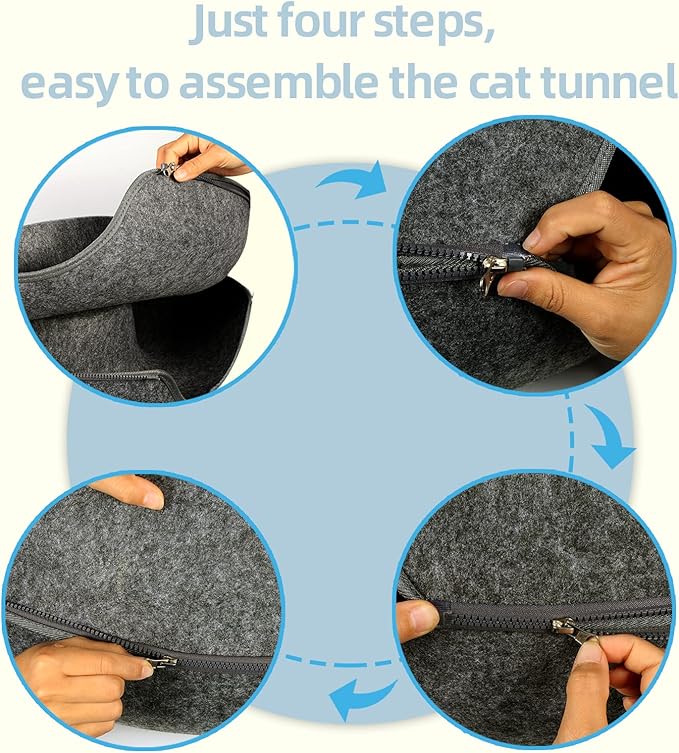 Just four steps,
easy to assemble the cat tunnel