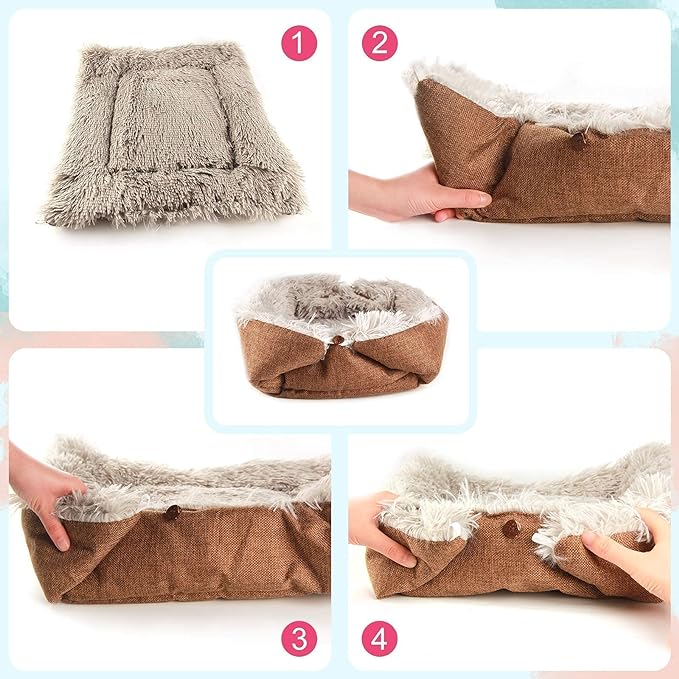 1
2
3
4