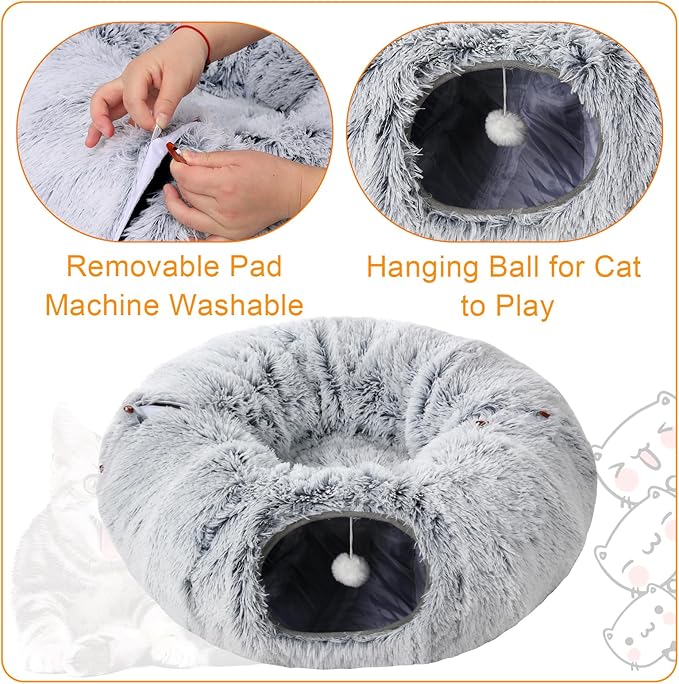 Removable Pad
Machine Washable

Hanging Ball for Cat
to Play