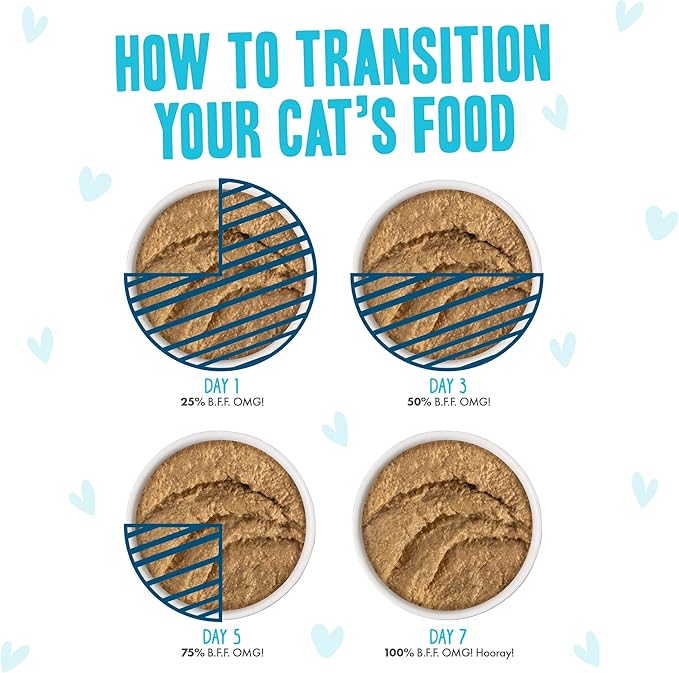 HOW TO TRANSITION YOUR CAT'S FOOD

DAY 1
25% B.F.F. OMG!

DAY 3
50% B.F.F. OMG!

DAY 5
75% B.F.F. OMG!

DAY 7
100% B.F.F. OMG! Hooray!