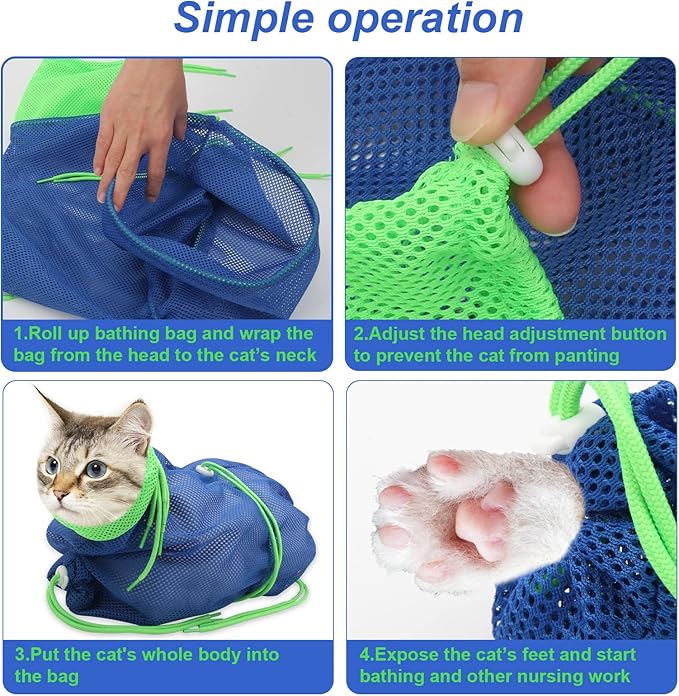 Simple operation

1.Roll up bathing bag and wrap the bag from the head to the cat's neck

2.Adjust the head adjustment button to prevent the cat from panting

3.Put the cat's whole body into the bag

4.Expose the cat's feet and start bathing and other nursing work