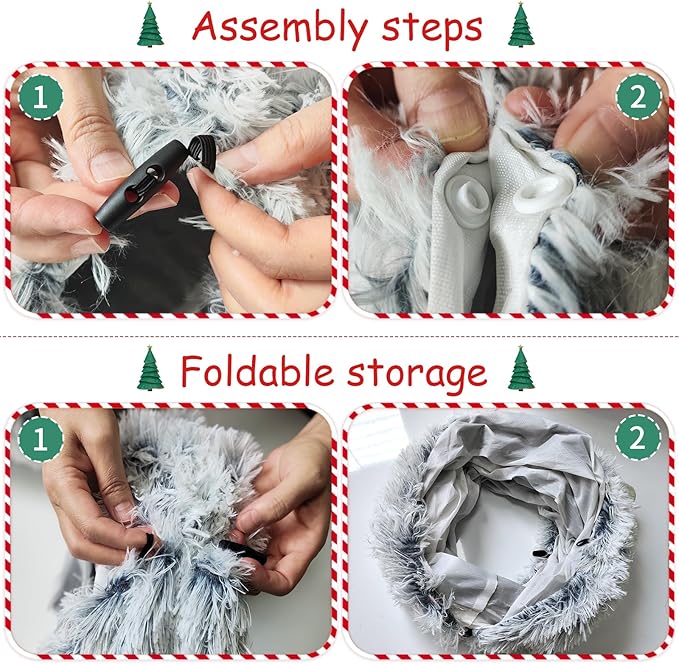 Assembly steps

1

2

Foldable storage

1

2