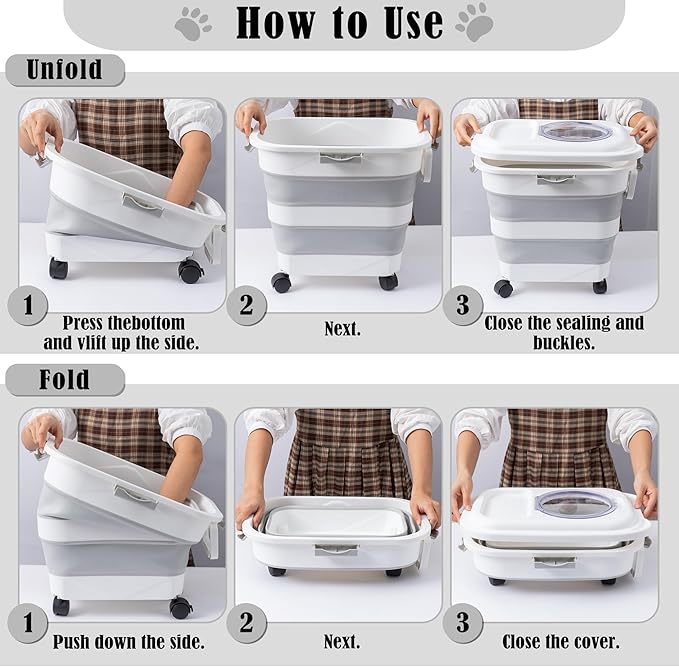 How to Use

Unfold

1
Press thebottom and vlift up the side.

2
Next.

3
Close the sealing and buckles.

Fold

1
Push down the side.

2
Next.

3
Close the cover.