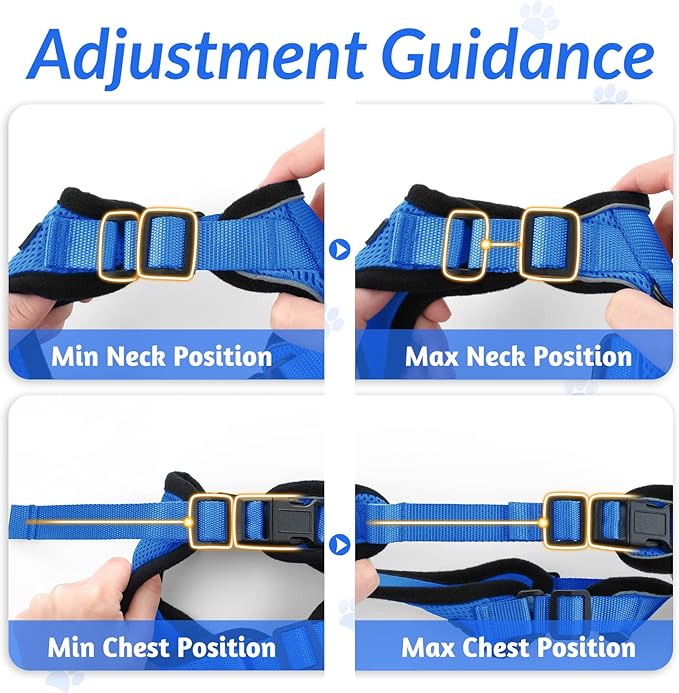 Adjustment Guidance

Min Neck Position

Max Neck Position

Min Chest Position

Max Chest Position