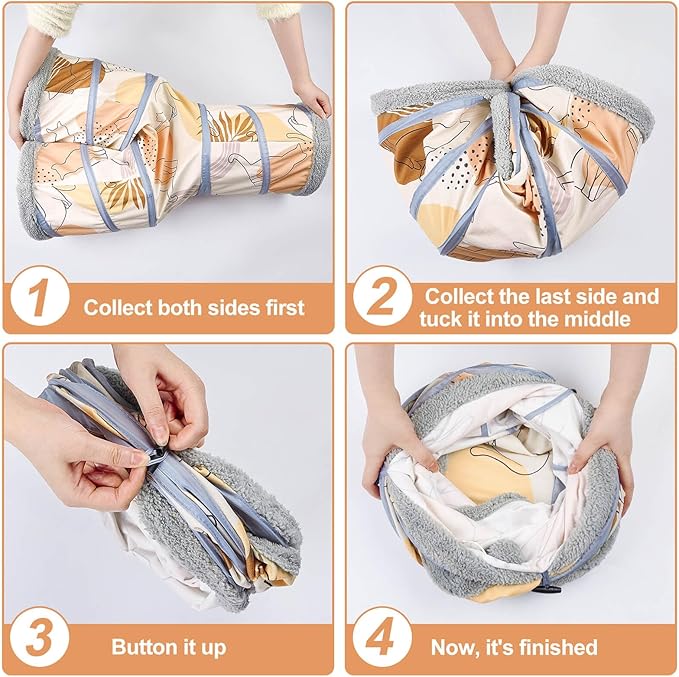 1 Collect both sides first

2 Collect the last side and tuck it into the middle

3 Button it up

4 Now, it's finished