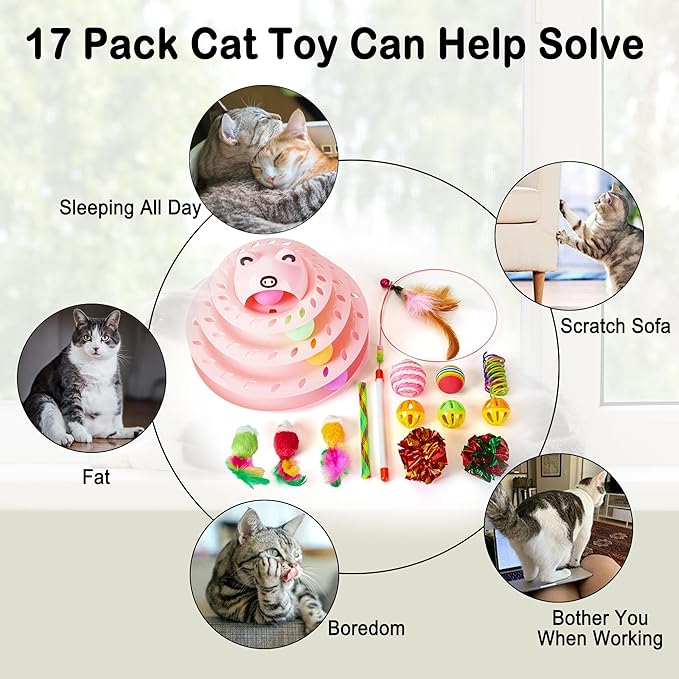 17 Pack Cat Toy Can Help Solve

Sleeping All Day

Scratch Sofa

Fat

Boredom

Bother You When Working