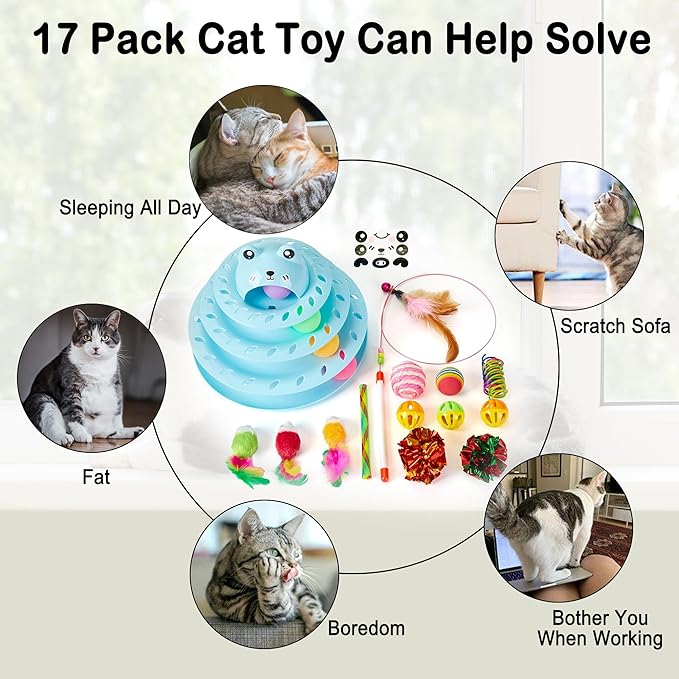 17 Pack Cat Toy Can Help Solve

Sleeping All Day

Scratch Sofa

Fat

Boredom

Bother You When Working