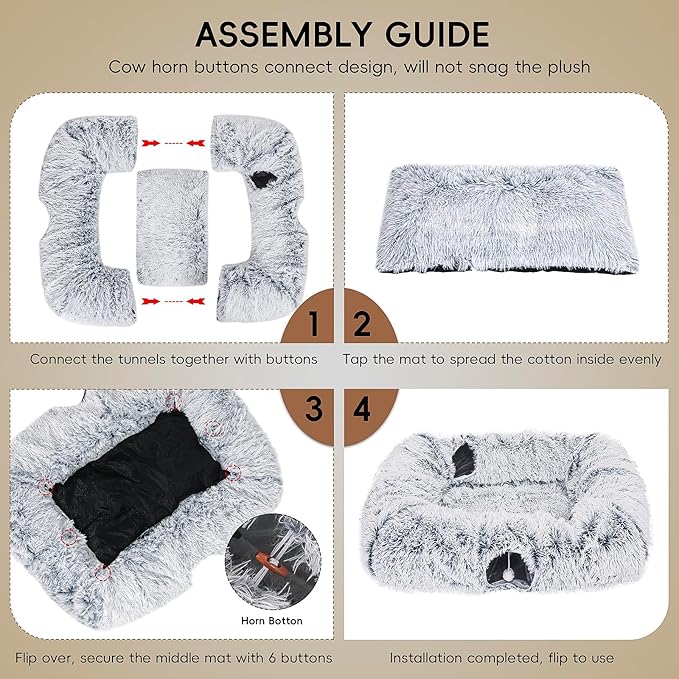 ASSEMBLY GUIDE

Cow horn buttons connect design, will not snag the plush

1

Connect the tunnels together with buttons

2

Tap the mat to spread the cotton inside evenly

3

Horn Botton

Flip over, secure the middle mat with 6 buttons

4

Installation completed, flip to use